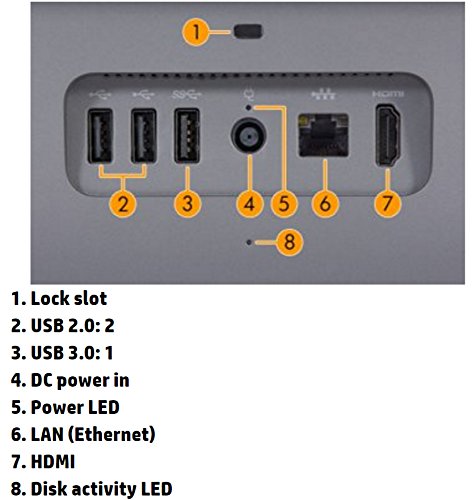 1

HDMI

2 3 4 5 6 7

8

1. Lock slot
2. USB 2.0: 2
3. USB 3.0: 1
4. DC power in
5. Power LED
6. LAN (Ethernet)
7. HDMI
8. Disk activity LED